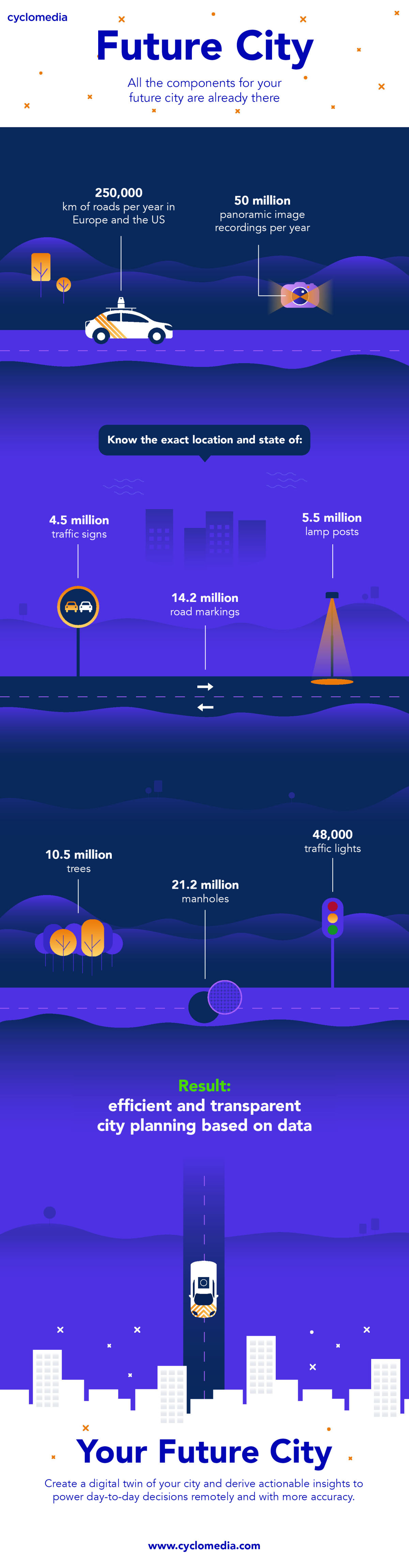 cyclomedia

Future City

All the components for your future city are already there

250,000
km of roads per year in Europe and the US

50 million
panoramic image recordings per year

Know the exact location and state of:

4.5 million
traffic signs

5.5 million
lamp posts

14.2 million
road markings

10.5 million
trees

48,000
traffic lights

21.2 million
manholes

Result:
efficient and transparent city planning based on data

Your Future City

Create a digital twin of your city and derive actionable insights to power day-to-day decisions remotely and with more accuracy.

www.cyclomedia.com